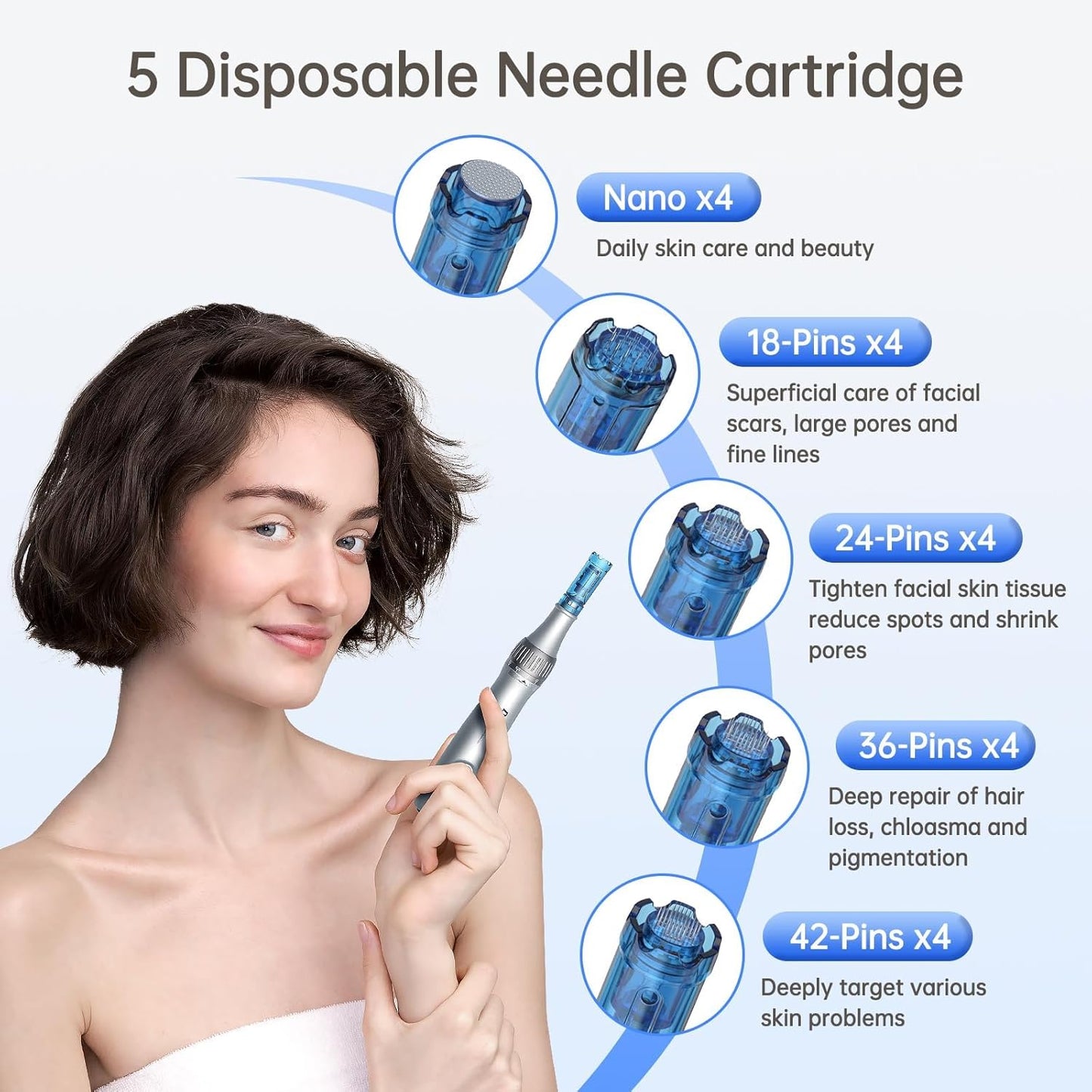 5 Disposable Needle Cartridge

Nano x4

Daily skin care and beauty

18-Pins x4

Superficial care of facial scars, large pores and fine lines

24-Pins x4

Tighten facial skin tissue reduce spots and shrink pores

36-Pins x4

Deep repair of hair loss, chloasma and pigmentation

42-Pins x4

Deeply target various skin problems