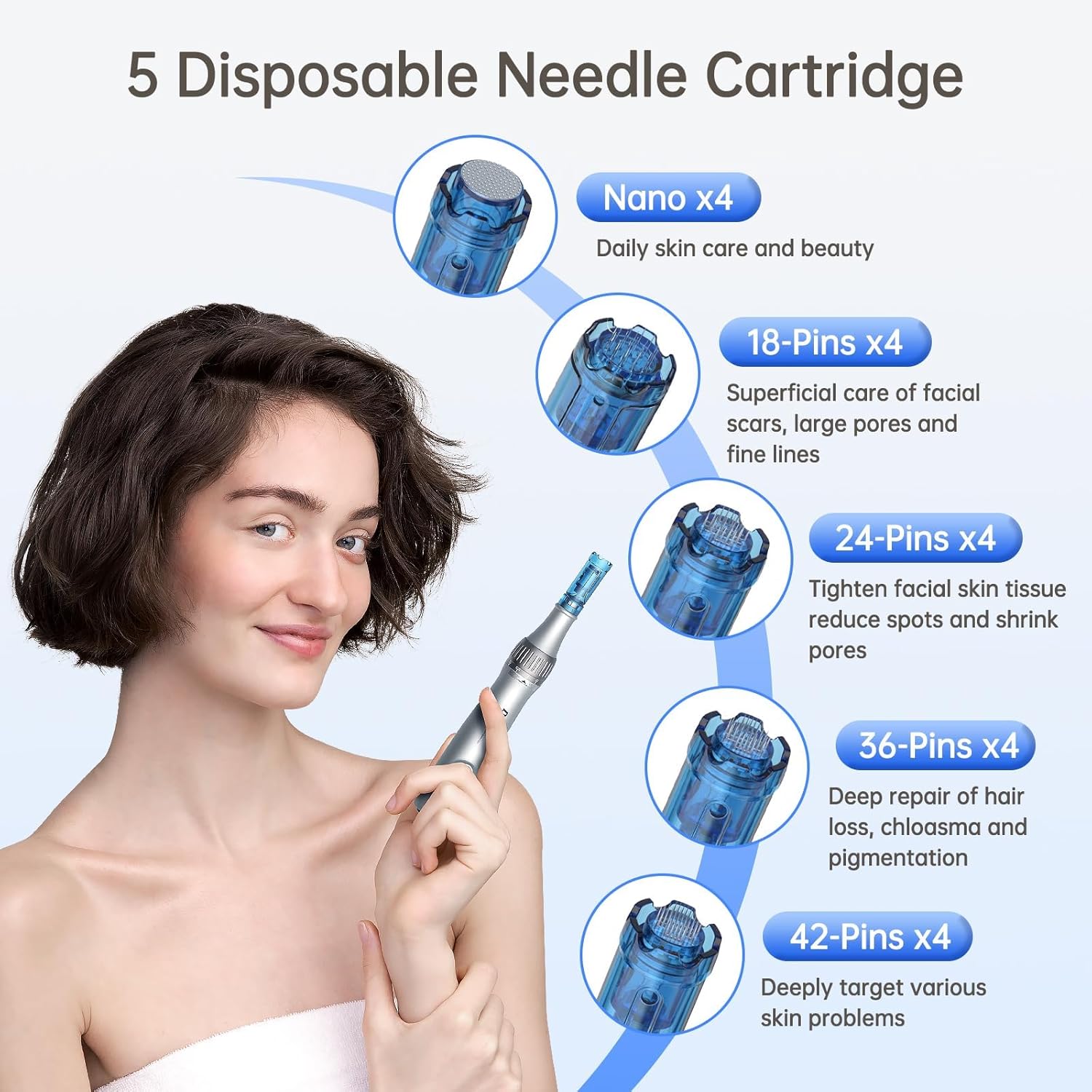 5 Disposable Needle Cartridge

Nano x4

Daily skin care and beauty

18-Pins x4

Superficial care of facial scars, large pores and fine lines

24-Pins x4

Tighten facial skin tissue reduce spots and shrink pores

36-Pins x4

Deep repair of hair loss, chloasma and pigmentation

42-Pins x4

Deeply target various skin problems